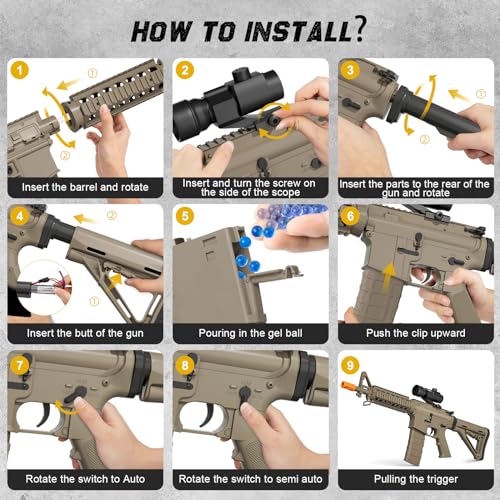 HOW TO INSTALL?

1
①
②
Insert the barrel and rotate

2
Insert and turn the screw on the side of the scope

3
①
②
Insert the parts to the rear of the gun and rotate

4
②
①
Insert the butt of the gun

5
Pouring in the gel ball

6
Push the clip upward

7
Rotate the switch to Auto

8
Rotate the switch to semi auto

9
Pulling the trigger